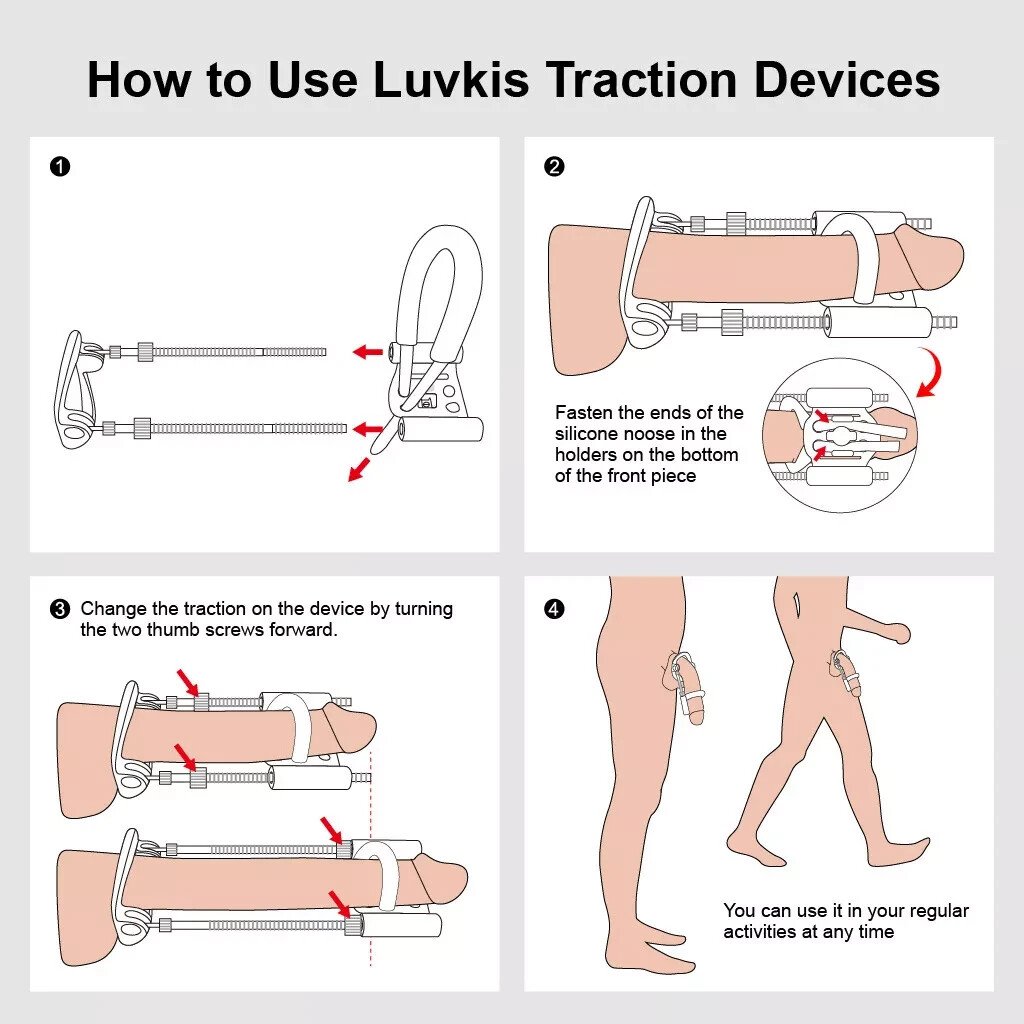 How to Use Luvkis Traction Devices

❶

❷

Fasten the ends of the silicone noose in the holders on the bottom of the front piece

❸ Change the traction on the device by turning the two thumb screws forward.

❹

You can use it in your regular activities at any time