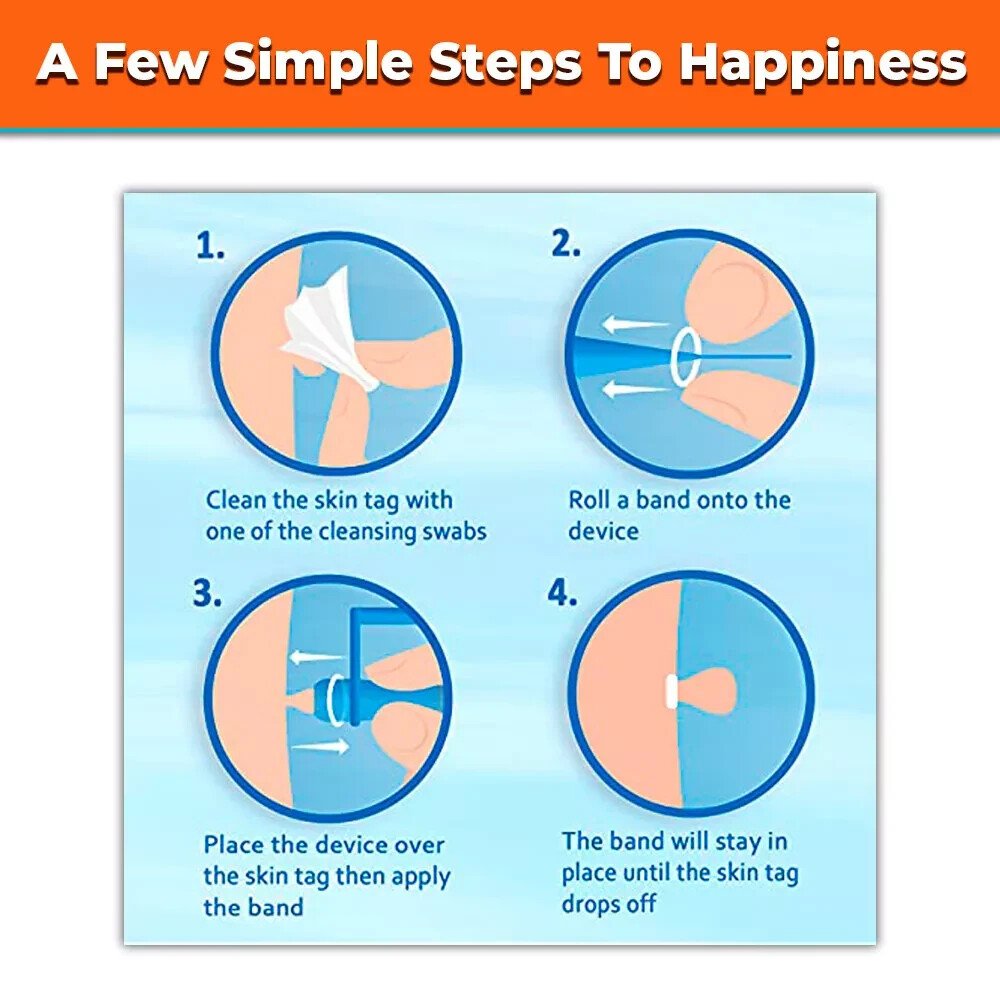 A Few Simple Steps To Happiness

1.

Clean the skin tag with one of the cleansing swabs

2.

Roll a band onto the device

3.

Place the device over the skin tag then apply the band

4.

The band will stay in place until the skin tag drops off